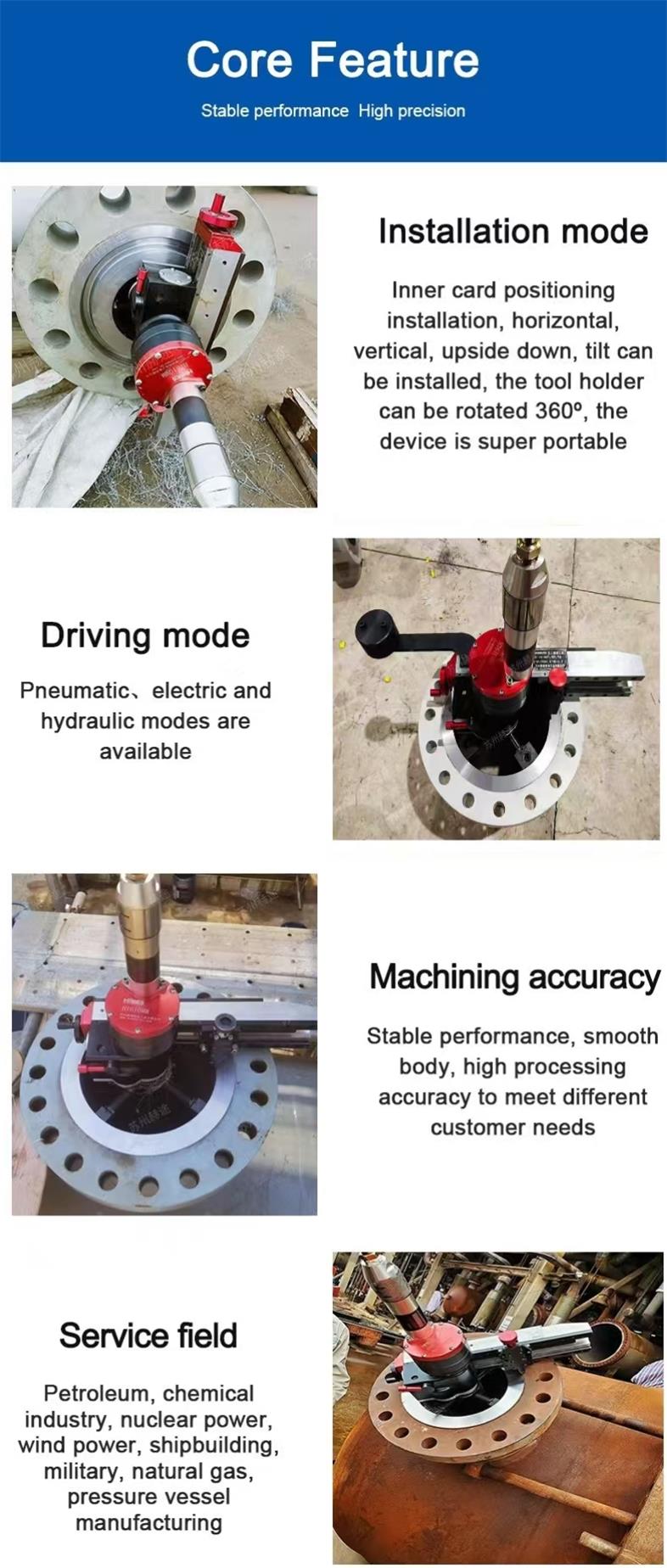 Core Feature

Stable performance High precision

Installation mode

Inner card positioning installation, horizontal, vertical, upside down, tilt can be installed, the tool holder can be rotated 360º, the device is super portable

Driving mode

Pneumatic、electric and hydraulic modes are available

Machining accuracy

Stable performance, smooth body, high processing accuracy to meet different customer needs

Service field

Petroleum, chemical industry, nuclear power, wind power, shipbuilding, military, natural gas, pressure vessel manufacturing